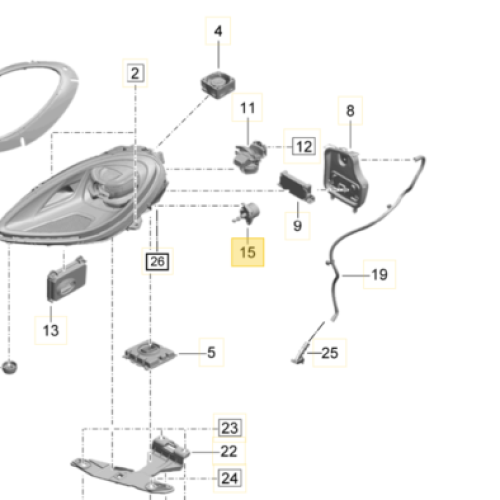 4
2
11
8
12
9
15
26
19
13
5
25
23
22
24