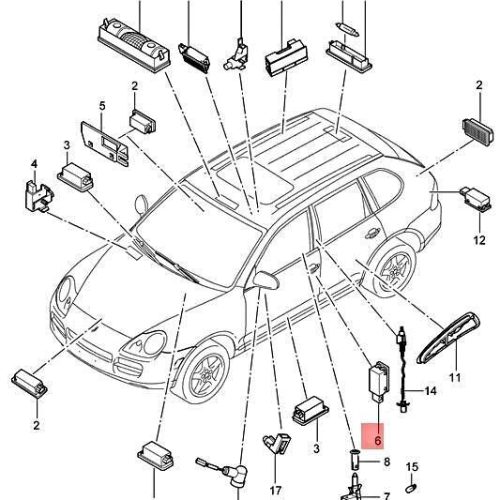 2
5
3
4
2
12
11
14
2
3
6
8
15
17
7